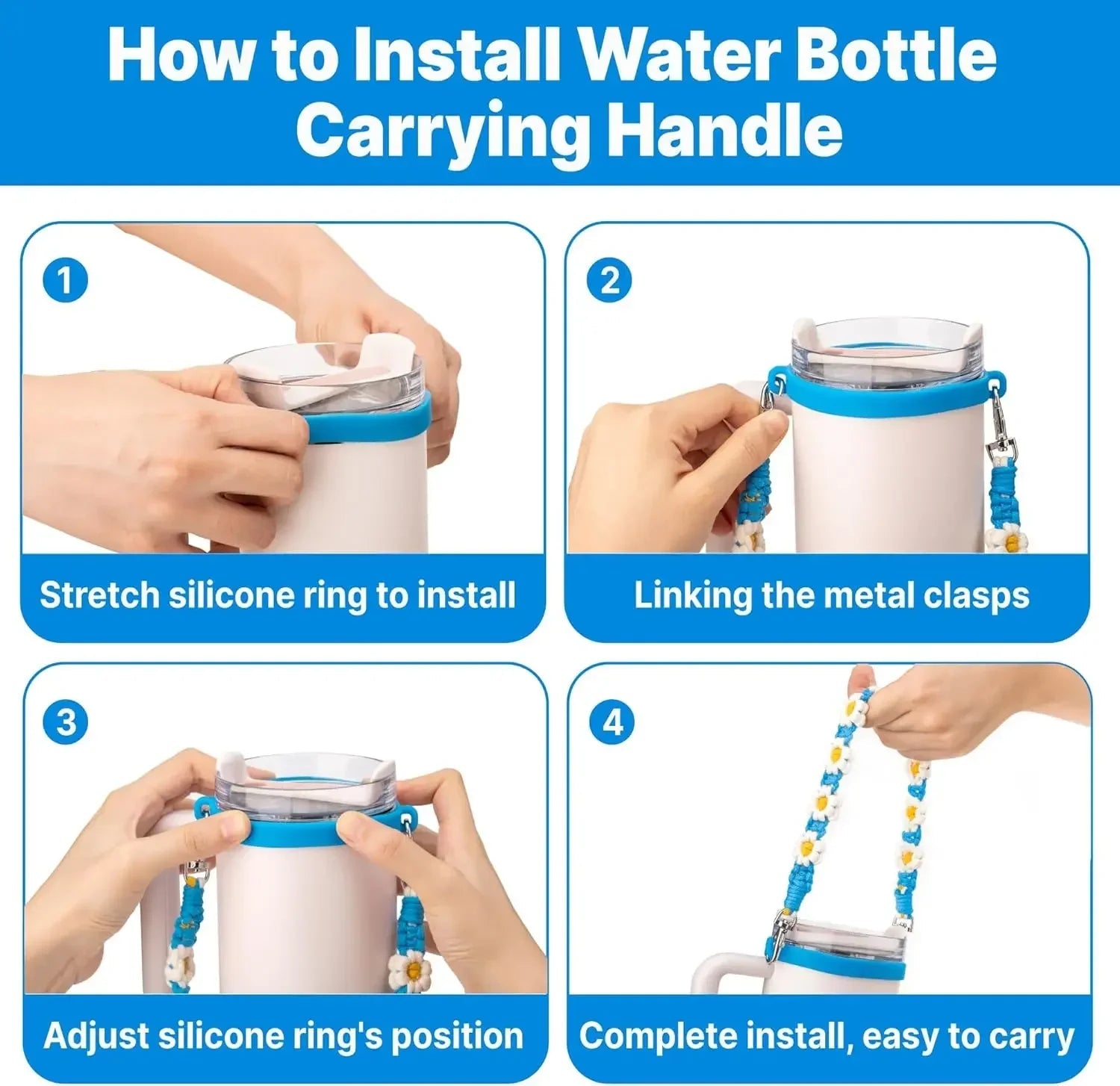 How to Install Water Bottle Carrying Handle

1

Stretch silicone ring to install

2

Linking the metal clasps

3

Adjust silicone ring's position

4

Complete install, easy to carry