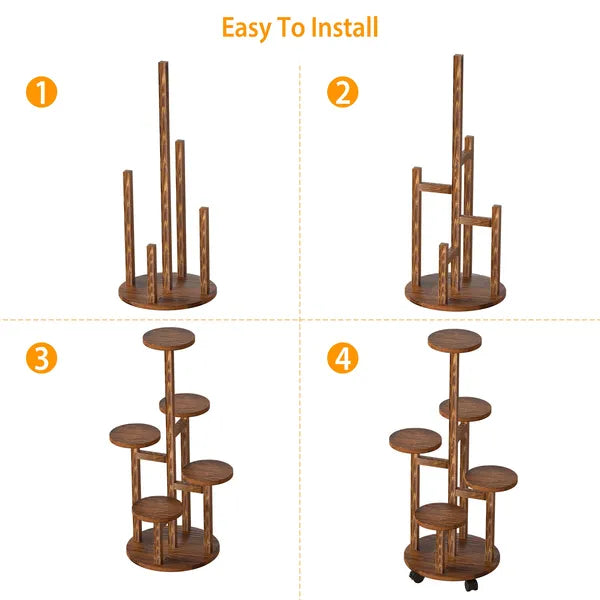 Easy To Install

1

2

3

4