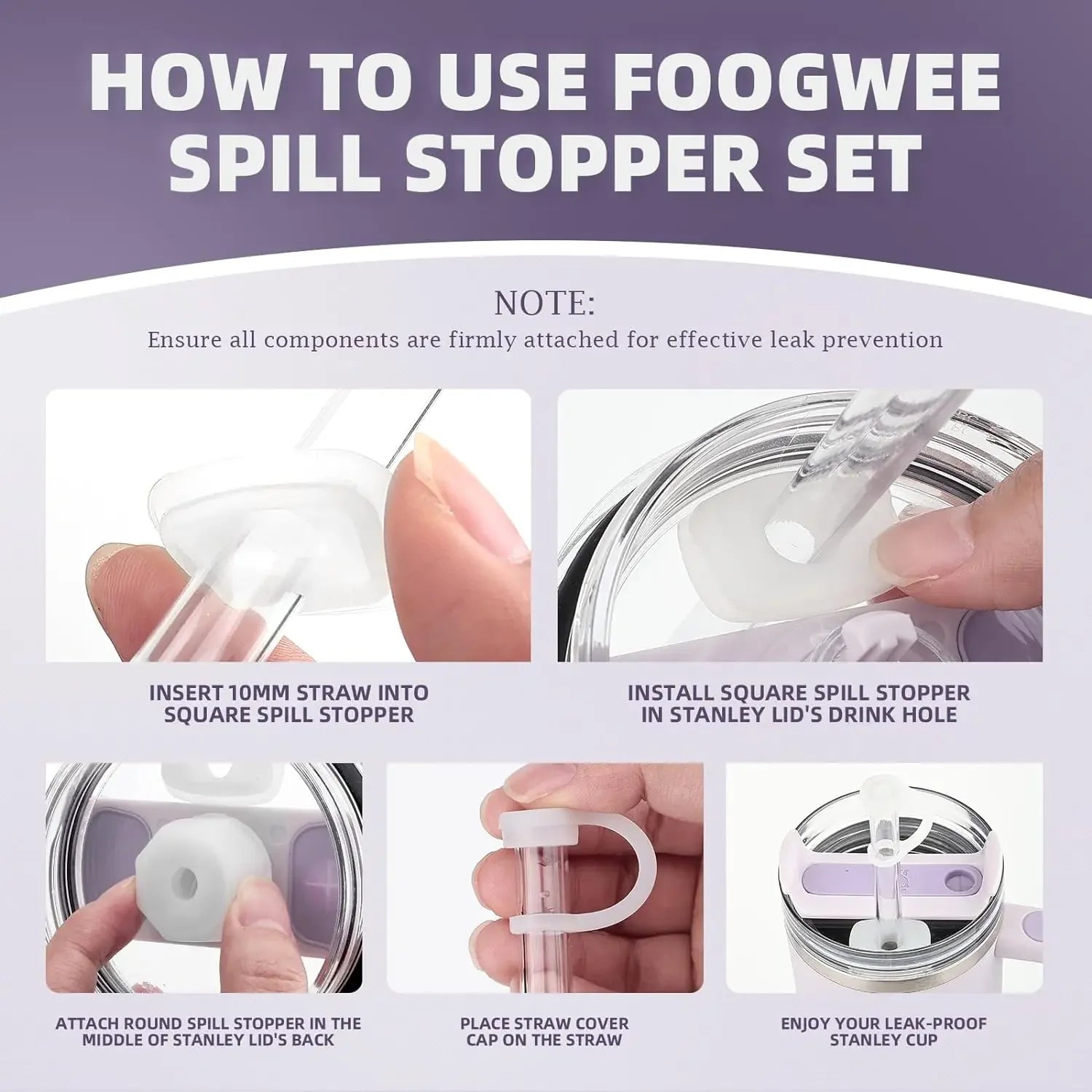 HOW TO USE FOOGWEE SPILL STOPPER SET

NOTE:
Ensure all components are firmly attached for effective leak prevention

INSERT 10MM STRAW INTO SQUARE SPILL STOPPER

INSTALL SQUARE SPILL STOPPER IN STANLEY LID'S DRINK HOLE

ATTACH ROUND SPILL STOPPER IN THE MIDDLE OF STANLEY LID'S BACK

PLACE STRAW COVER CAP ON THE STRAW

ENJOY YOUR LEAK-PROOF STANLEY CUP