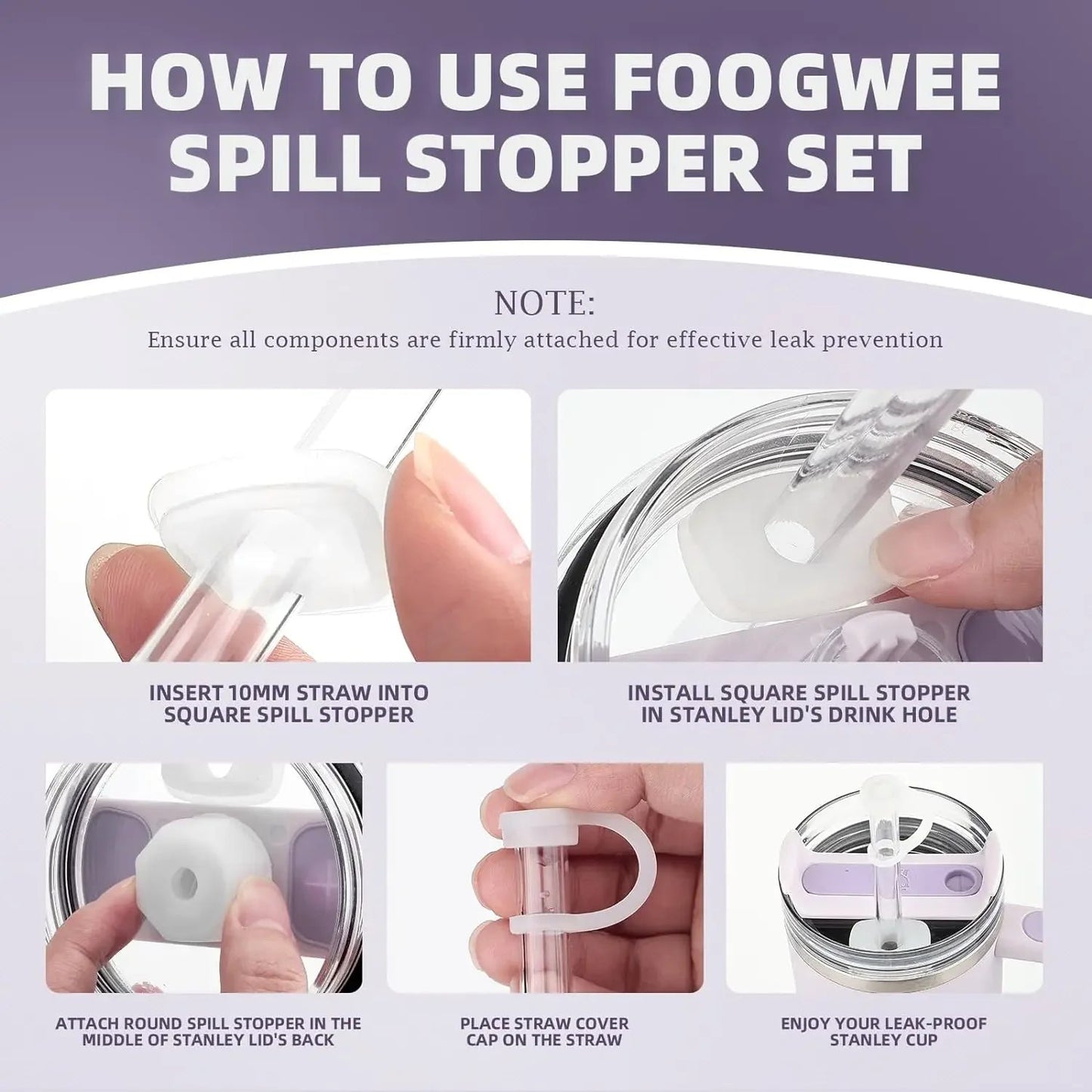 HOW TO USE FOOGWEE SPILL STOPPER SET

NOTE:
Ensure all components are firmly attached for effective leak prevention

INSERT 10MM STRAW INTO SQUARE SPILL STOPPER

INSTALL SQUARE SPILL STOPPER IN STANLEY LID'S DRINK HOLE

ATTACH ROUND SPILL STOPPER IN THE MIDDLE OF STANLEY LID'S BACK

PLACE STRAW COVER CAP ON THE STRAW

ENJOY YOUR LEAK-PROOF STANLEY CUP