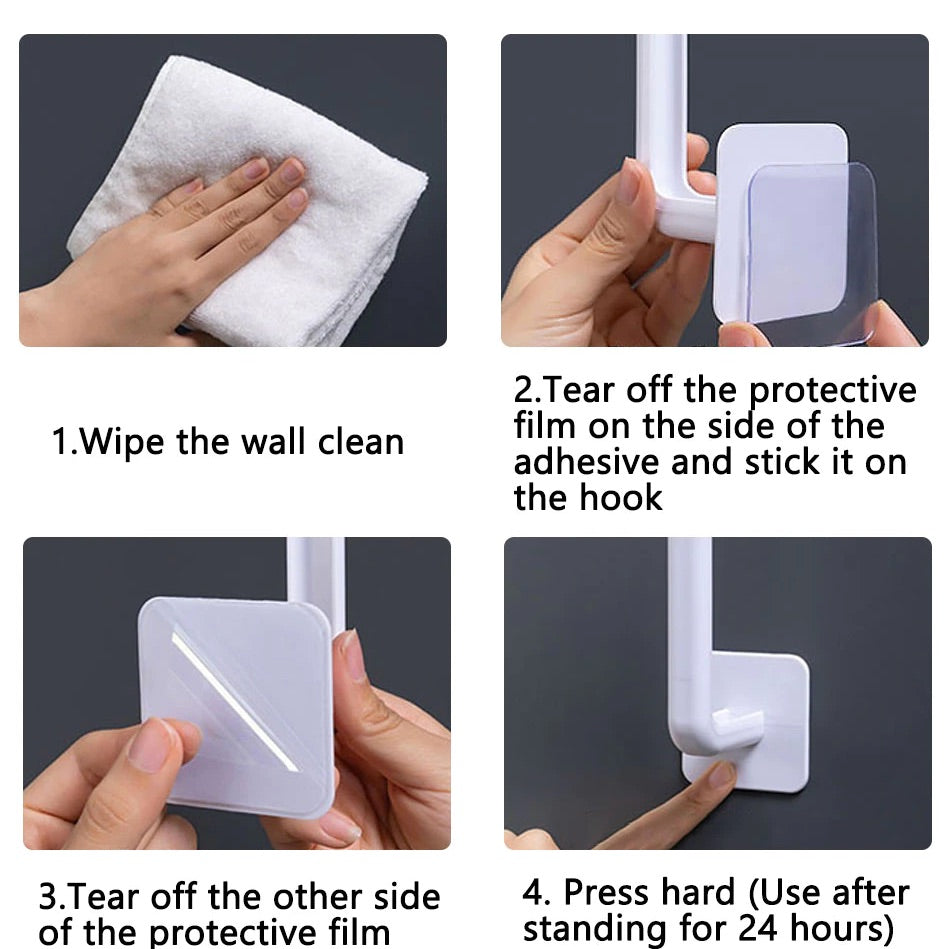 1.Wipe the wall clean

2.Tear off the protective film on the side of the adhesive and stick it on the hook

3.Tear off the other side of the protective film

4. Press hard (Use after standing for 24 hours)